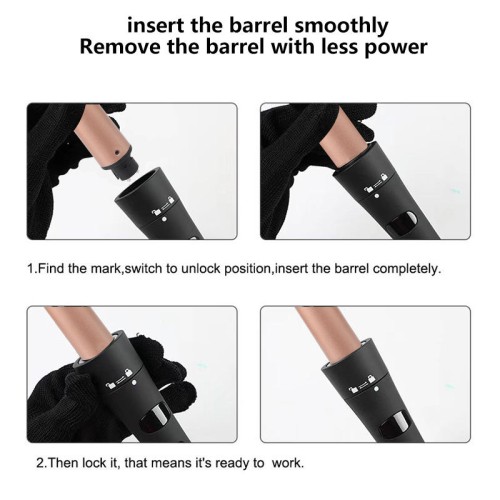 insert the barrel smoothly
Remove the barrel with less power

1.Find the mark,switch to unlock position,insert the barrel completely.

2.Then lock it, that means it's ready to  work.